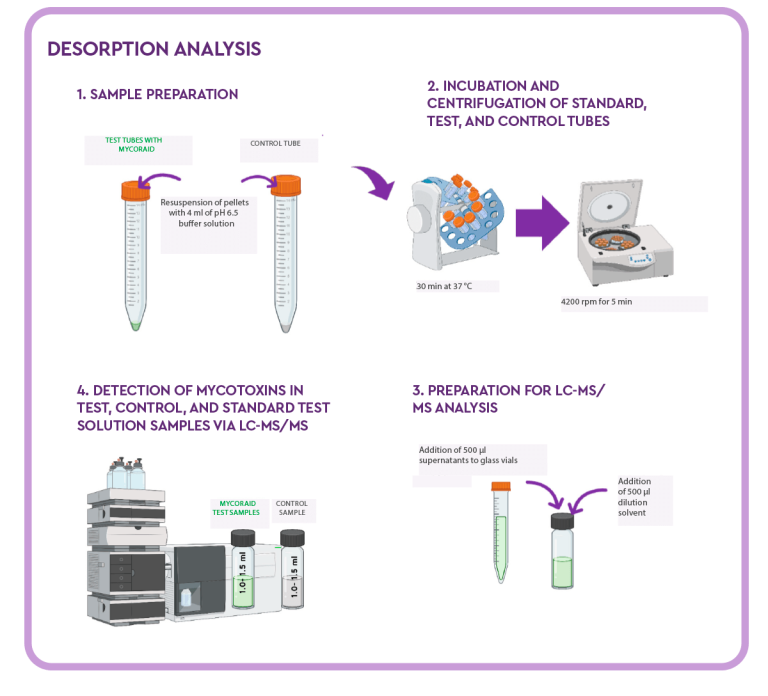 DESORPTION ANALYSIS

1. SAMPLE PREPARATION

TEST TUBES WITH MYCORAID

CONTROL TUBE

Resuspension of pellets with 4 ml of pH 6.5 buffer solution

2. INCUBATION AND CENTRIFUGATION OF STANDARD, TEST, AND CONTROL TUBES

30 min at 37 °C

4200 rpm for 5 min

4. DETECTION OF MYCOTOXINS IN TEST, CONTROL, AND STANDARD TEST SOLUTION SAMPLES VIA LC-MS/MS

MYCORAID TEST SAMPLES

CONTROL SAMPLE

1.0-1.5 ml

1.0-1.5 ml

3. PREPARATION FOR LC-MS/MS ANALYSIS

Addition of 500 µl supernatants to glass vials

Addition of 500 µl dilution solvent