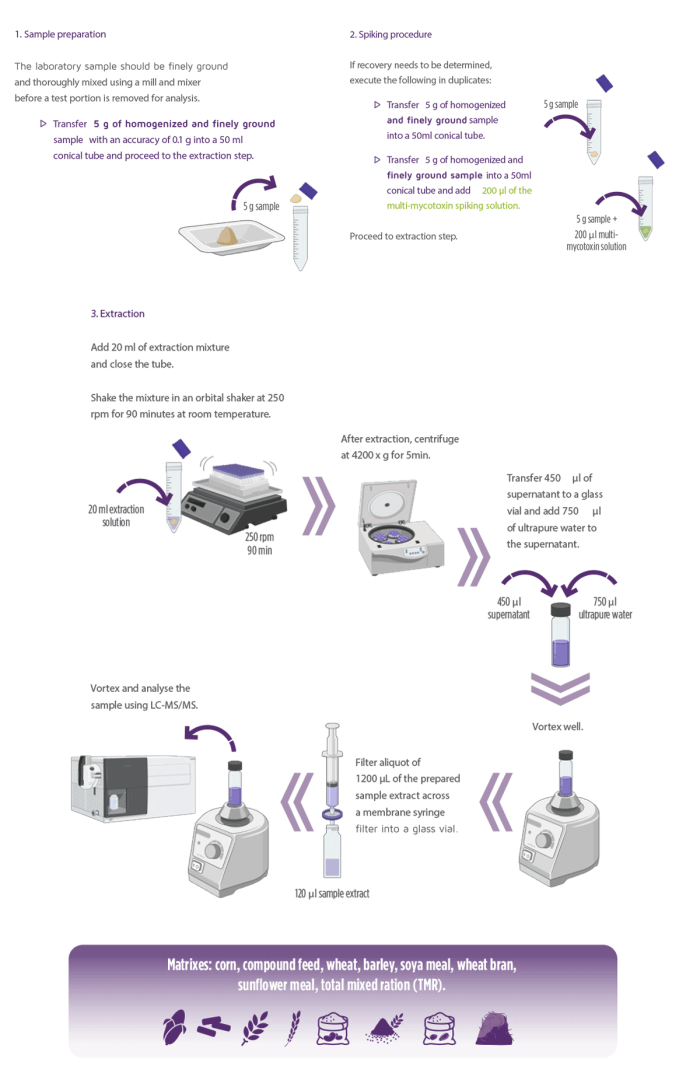 1. Sample preparation

The laboratory sample should be finely ground and thoroughly mixed using a mill and mixer before a test portion is removed for analysis.

▷ Transfer 5 g of homogenized and finely ground sample with an accuracy of 0.1 g into a 50 ml conical tube and proceed to the extraction step.

5 g sample

2. Spiking procedure

If recovery needs to be determined, execute the following in duplicates:

▷ Transfer 5 g of homogenized and finely ground sample into a 50ml conical tube.

▷ Transfer 5 g of homogenized and finely ground sample into a 50ml conical tube and add 200 µl of the multi-mycotoxin spiking solution.

Proceed to extraction step.

5 g sample

5 g sample + 200 µl multi-mycotoxin solution

3. Extraction

Add 20 ml of extraction mixture and close the tube.

Shake the mixture in an orbital shaker at 250 rpm for 90 minutes at room temperature.

20 ml extraction solution

250 rpm 90 min

After extraction, centrifuge at 4200 x g for 5min.

Transfer 450 µl of supernatant to a glass vial and add 750 µl of ultrapure water to the supernatant.

450 µl supernatant

750 µl ultrapure water

Vortex well.

Filter aliquot of 1200 µL of the prepared sample extract across a membrane syringe filter into a glass vial.

120 µl sample extract

Vortex and analyse the sample using LC-MS/MS.

Matrixes: corn, compound feed, wheat, barley, soya meal, wheat bran, sunflower meal, total mixed ration (TMR).